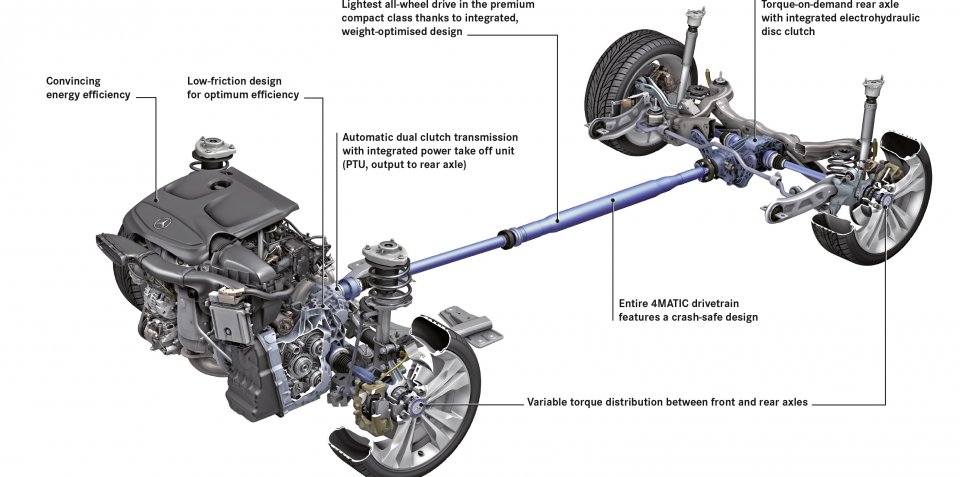 Lightest all-wheel drive in the premium compact class thanks to integrated, weight-optimised design

Torque-on-demand rear axle with integrated electrohydraulic disc clutch

Convincing energy efficiency

Low-friction design for optimum efficiency

Automatic dual clutch transmission with integrated power take off unit (PTU, output to rear axle)

Entire 4MATIC drivetrain features a crash-safe design

Variable torque distribution between front and rear axles