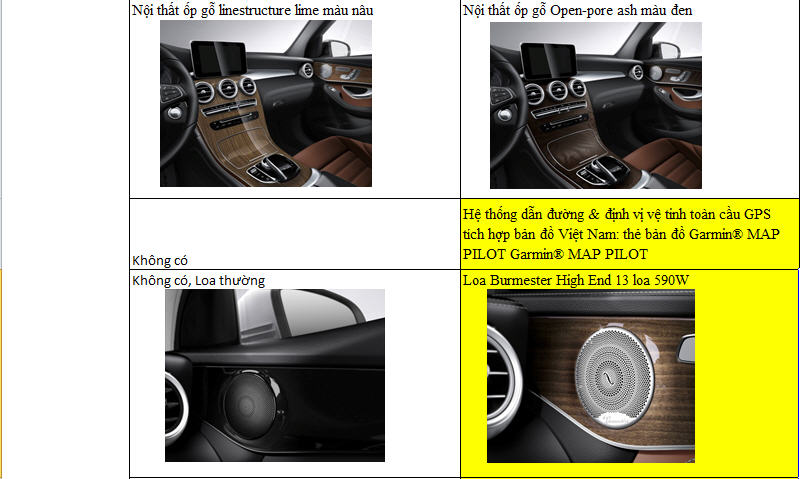 | Nội thất ốp gỗ linestructure lime màu nâu | Nội thất ốp gỗ Open-pore ash màu đen |
|---|---|
| Không có | Hệ thống dẫn đường & định vị vệ tinh toàn cầu GPS tích hợp bản đồ Việt Nam: thẻ bản đồ Garmin® MAP PILOT Garmin® MAP PILOT |
| Không có, Loa thường | Loa Burmester High End 13 loa 590W |